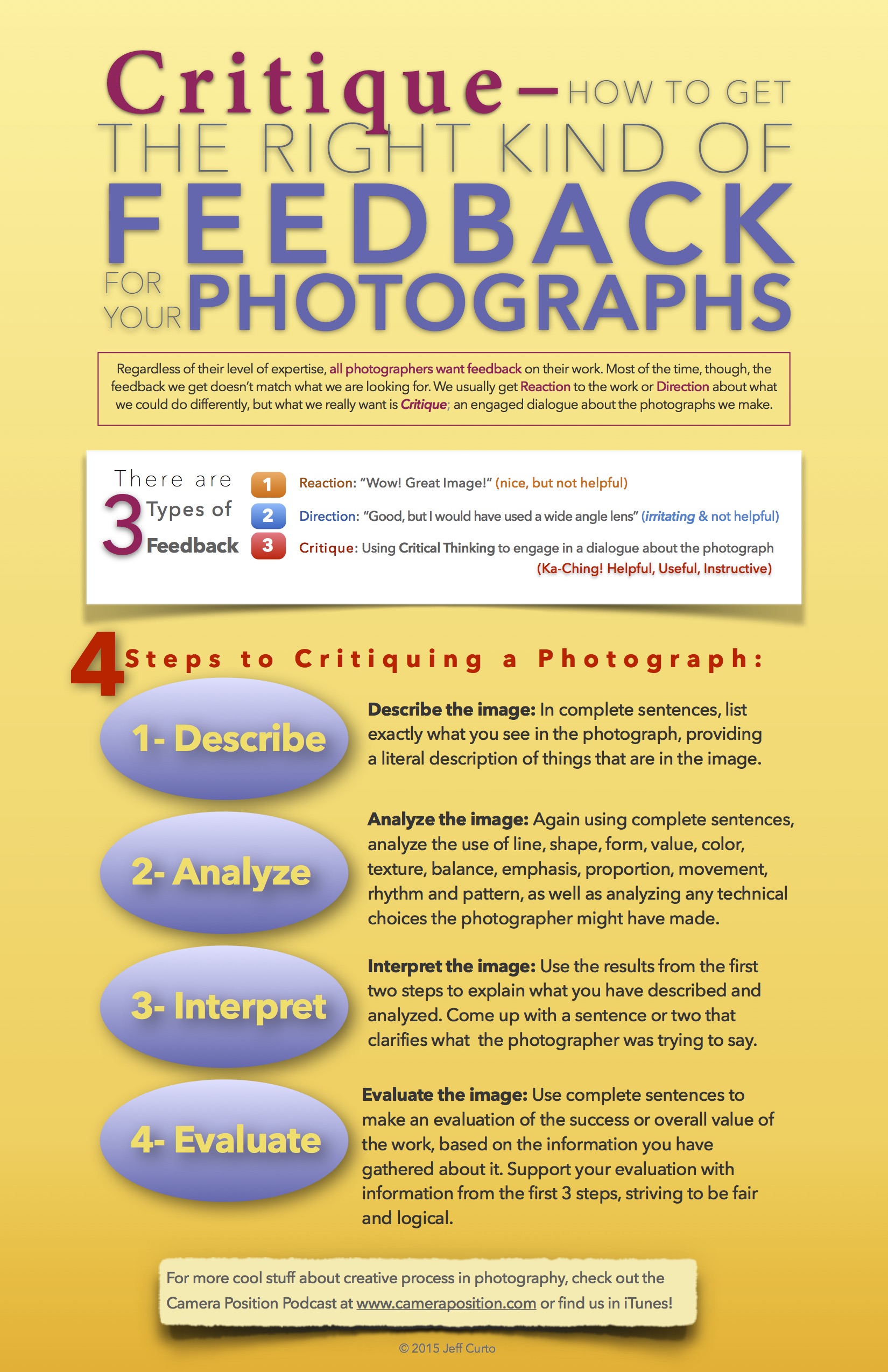 Critique– HOW TO GET THE RIGHT KIND OF FEEDBACK FOR YOUR PHOTOGRAPHS

Regardless of their level of expertise, all photographers want feedback on their work. Most of the time, though, the feedback we get doesn't match what we are looking for. We usually get Reaction to the work or Direction about what we could do differently, but what we really want is Critique; an engaged dialogue about the photographs we make.

There are 3 Types of Feedback

1 Reaction: "Wow! Great Image!" (nice, but not helpful)

2 Direction: "Good, but I would have used a wide angle lens" (irritating & not helpful)

3 Critique: Using Critical Thinking to engage in a dialogue about the photograph (Ka-Ching! Helpful, Useful, Instructive)

4 Steps to Critiquing a Photograph:

1- Describe

Describe the image: In complete sentences, list exactly what you see in the photograph, providing a literal description of things that are in the image.

2- Analyze

Analyze the image: Again using complete sentences, analyze the use of line, shape, form, value, color, texture, balance, emphasis, proportion, movement, rhythm and pattern, as well as analyzing any technical choices the photographer might have made.

3- Interpret

Interpret the image: Use the results from the first two steps to explain what you have described and analyzed. Come up with a sentence or two that clarifies what the photographer was trying to say.

4- Evaluate

Evaluate the image: Use complete sentences to make an evaluation of the success or overall value of the work, based on the information you have gathered about it. Support your evaluation with information from the first 3 steps, striving to be fair and logical.

For more cool stuff about creative process in photography, check out the Camera Position Podcast at www.cameraposition.com or find us in iTunes!

© 2015 Jeff Curto